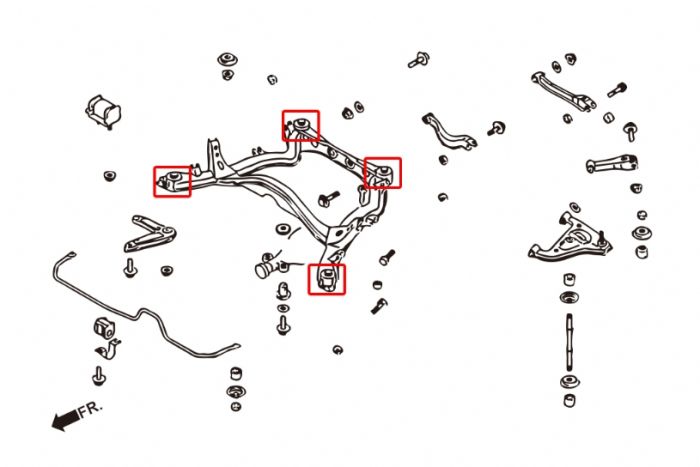 FR.