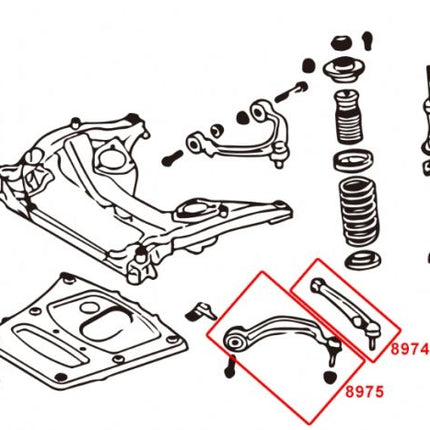 8974
8975