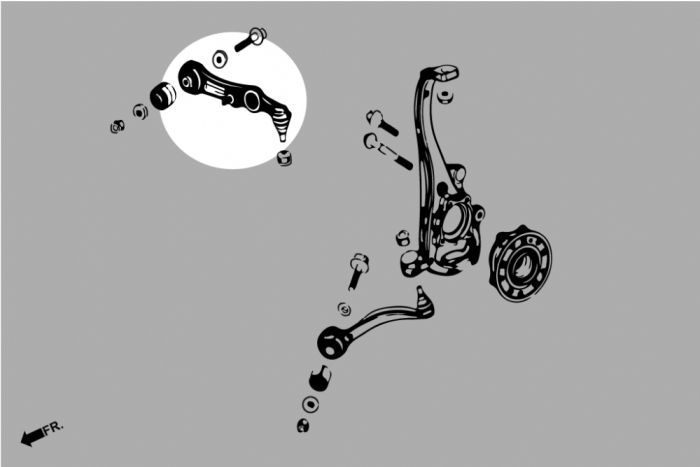 FR.